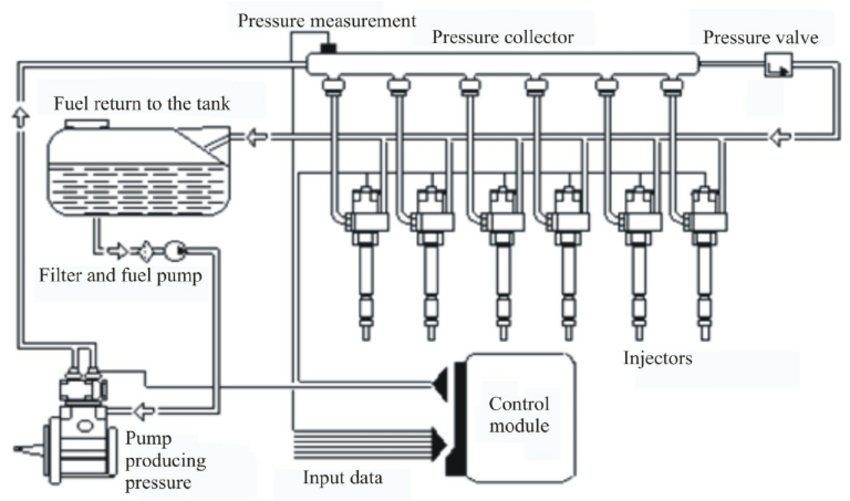 Pressure measurement
Pressure collector
Pressure valve
Fuel return to the tank
Filter and fuel pump
Injectors
Control module
Pump producing pressure
Input data